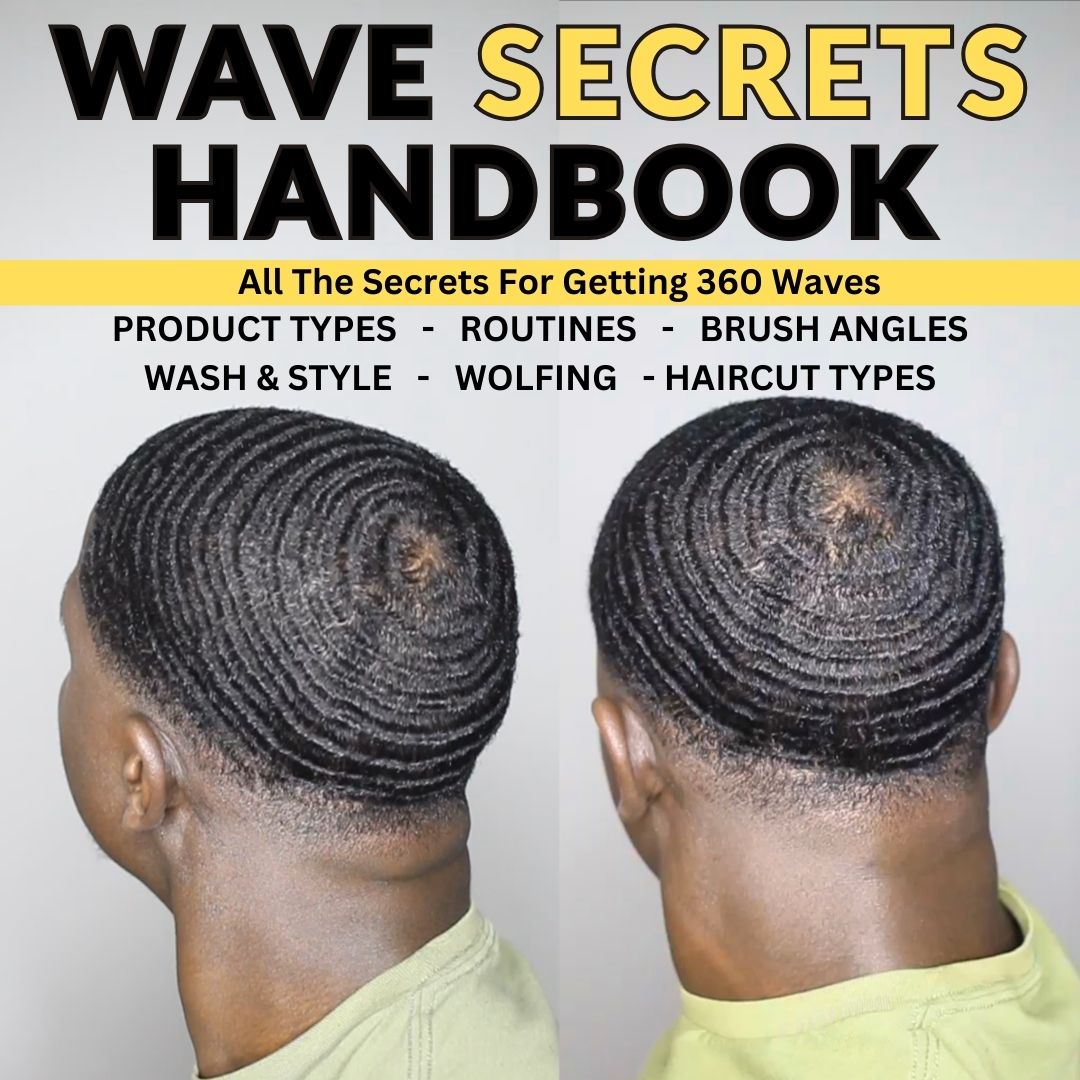 WAVE SECRETS HANDBOOK

All The Secrets For Getting 360 Waves

PRODUCT TYPES - ROUTINES - BRUSH ANGLES
WASH & STYLE - WOLFING - HAIRCUT TYPES